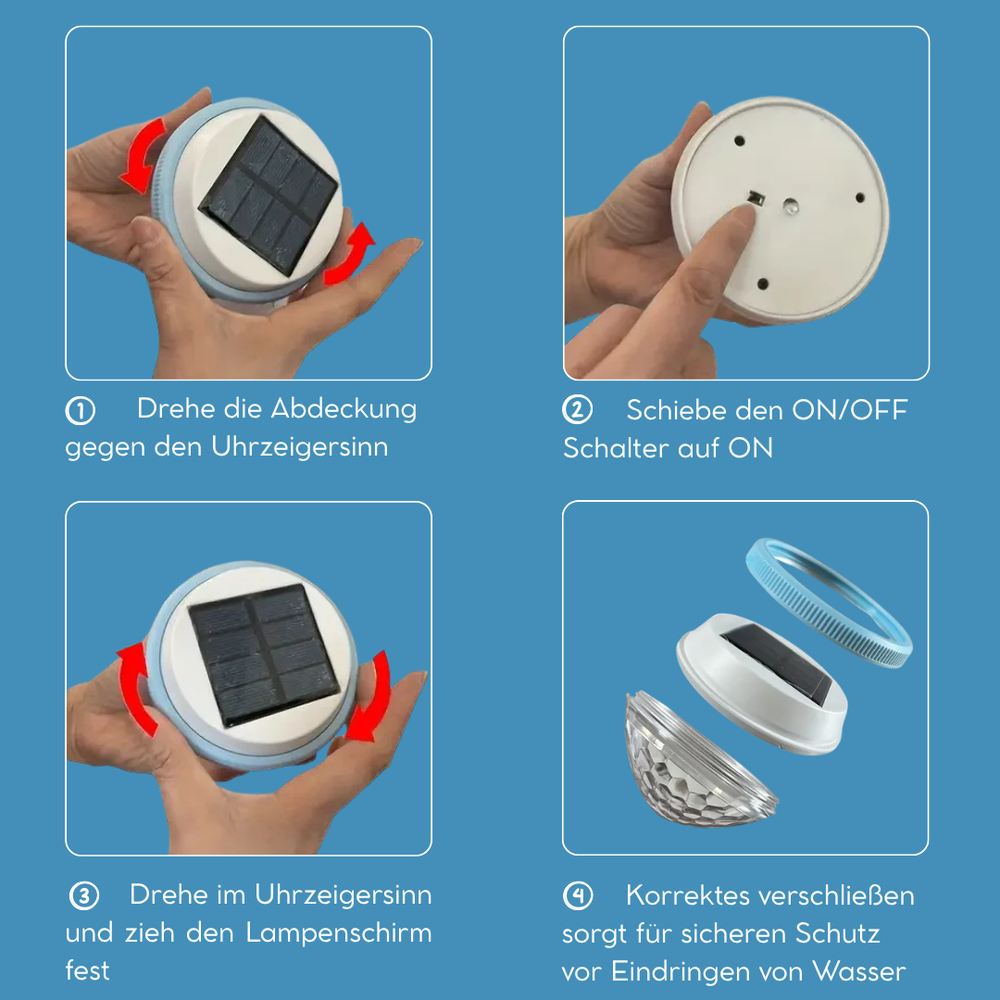 ① Drehe die Abdeckung gegen den Uhrzeigersinn

② Schiebe den ON/OFF Schalter auf ON

③ Drehe im Uhrzeigersinn und zieh den Lampenschirm fest

④ Korrektes verschließen sorgt für sicheren Schutz vor Eindringen von Wasser