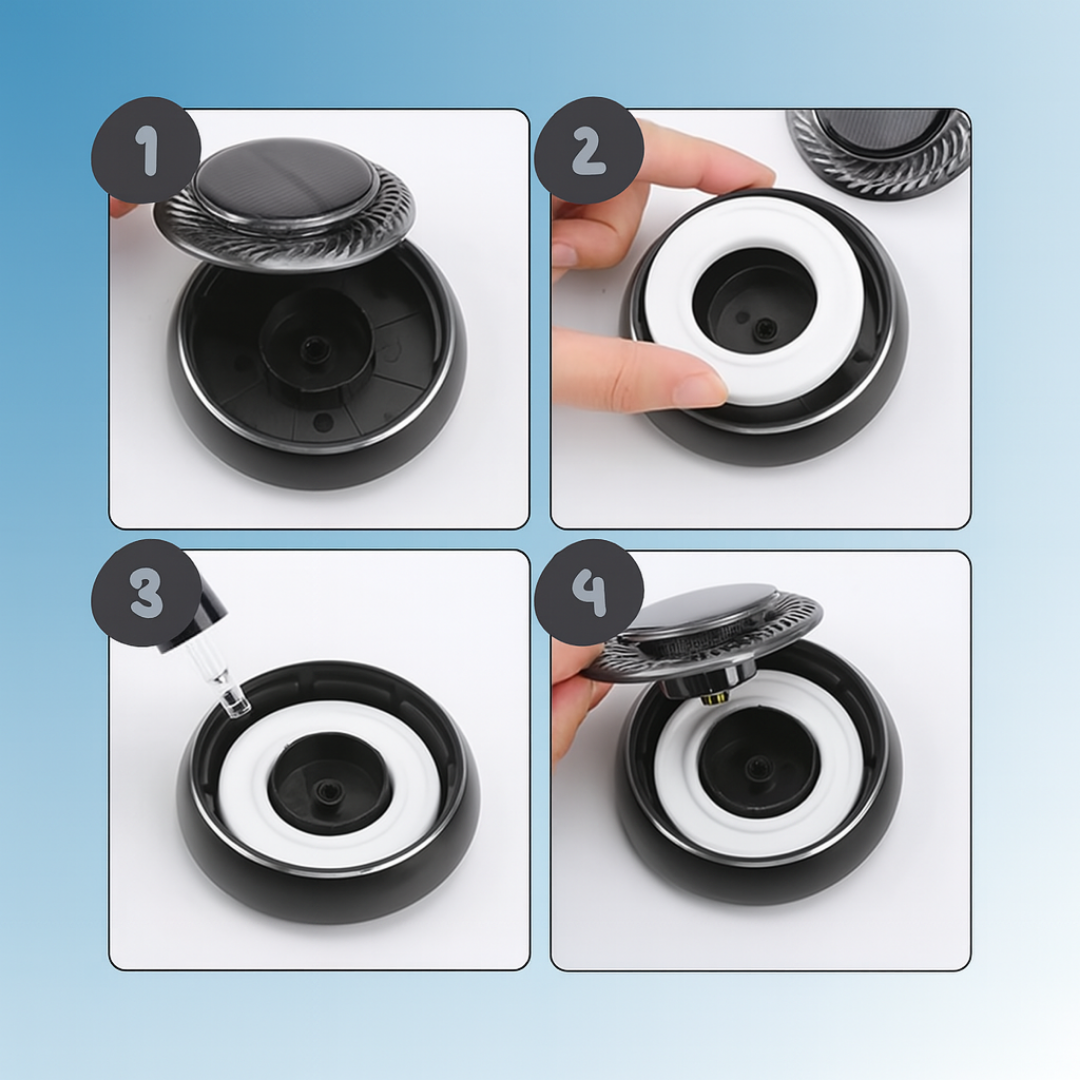 1

2

3

4